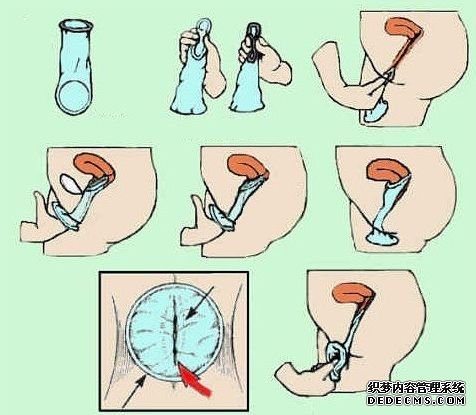 织梦内容管理系统
DEDECMS.COM