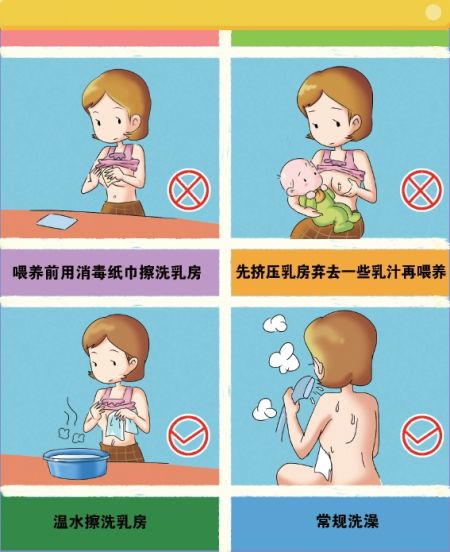 喂养前用消毒纸巾擦洗乳房

先挤压乳房弃去一些乳汁再喂养

温水擦洗乳房

常规洗澡